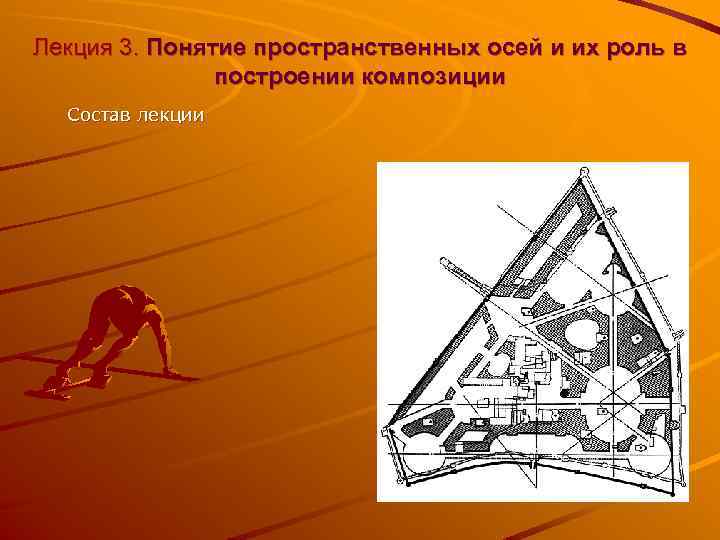 Лекция 3. Понятие пространственных осей и их роль в построении композиции

Состав лекции