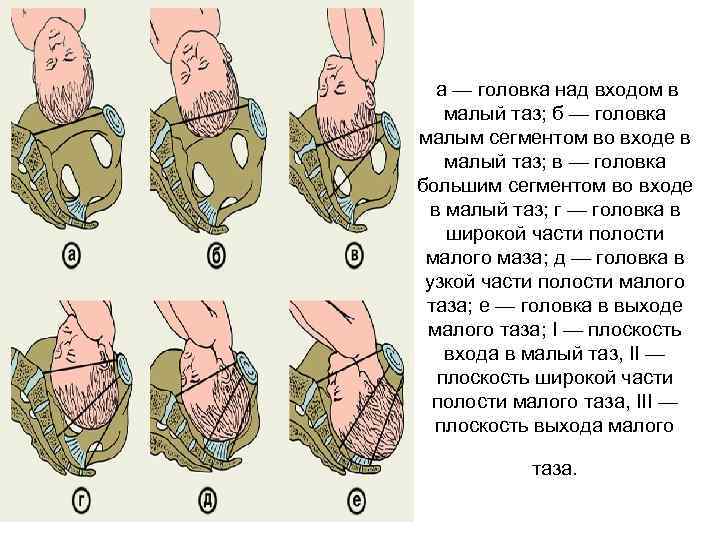 а

б

в

г

д

е

а — головка над входом в малый таз; б — головка малым сегментом во входе в малый таз; в — головка большим сегментом во входе в малый таз; г — головка в широкой части полости малого маза; д — головка в узкой части полости малого таза; е — головка в выходе малого таза; I — плоскость входа в малый таз, II — плоскость широкой части полости малого таза, III — плоскость выхода малого

таза.