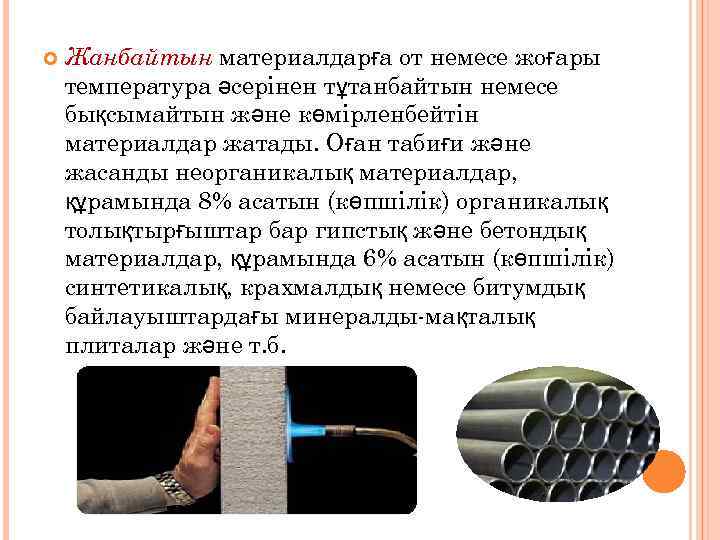 Жанбайтын материалдарға от немесе жоғары температура әсерінен тұтанбайтын немесе бықсымайтын және көмірленбейтін материалдар жатады. Оған табиғи және жасанды неорганикалық материалдар, құрамында 8% асатын (көпшілік) органикалық толықтырғыштар бар гипстық және бетондық материалдар, құрамында 6% асатын (көпшілік) синтетикалық, крахмалдық немесе битумдық байлауыштардағы минералды-мақталық плиталар және т.б.