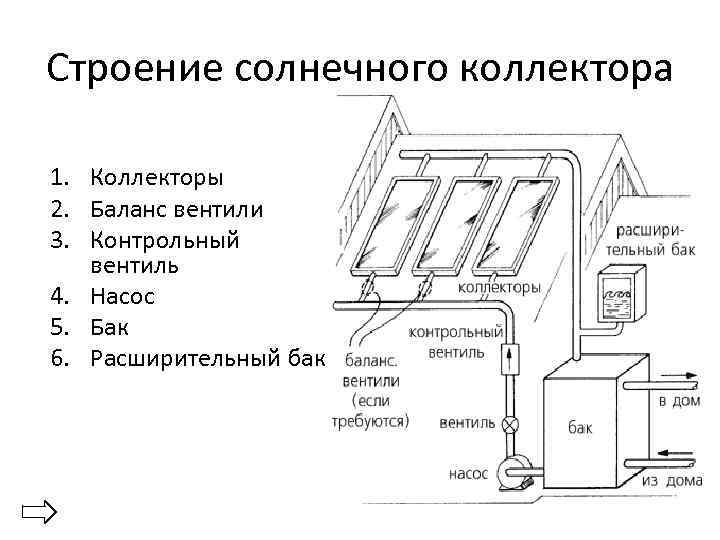 Строение солнечного коллектора

1. Коллекторы
2. Баланс вентили
3. Контрольный вентиль
4. Насос
5. Бак
6. Расширительный бак

расширительный бак

коллекторы

контрольный вентиль

баланс. вентили (если требуются)

вентиль

насос

бак

в дом

из дома