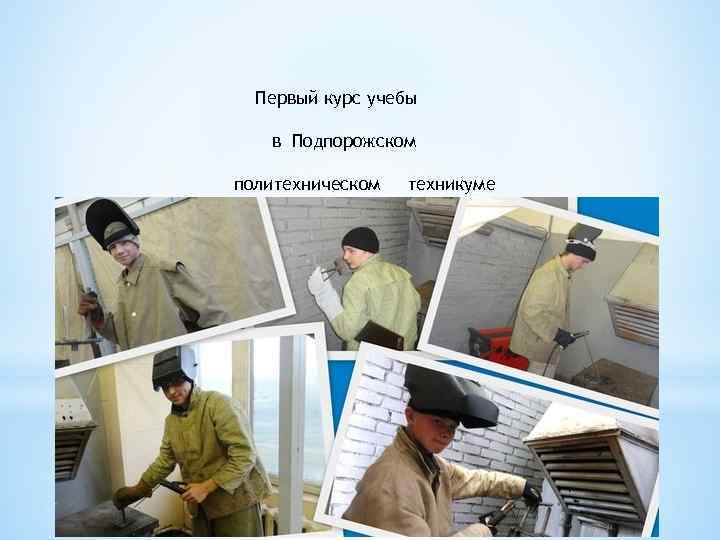 Первый курс учебы

в Подпорожском

политехническом техникуме