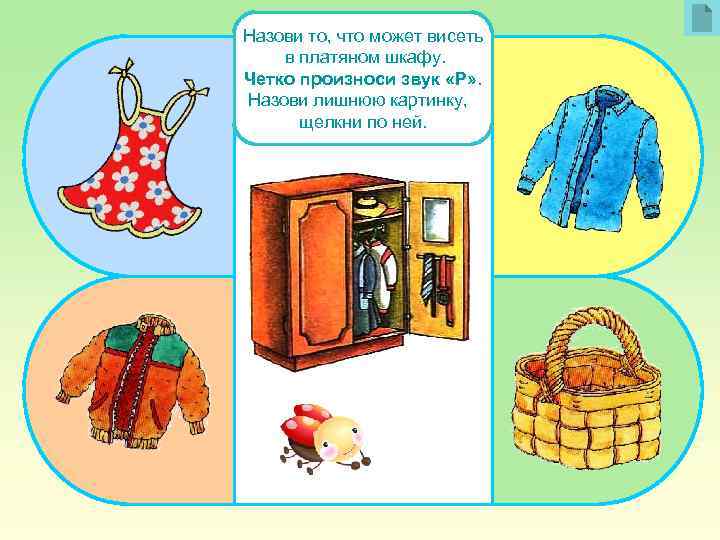 Назови то, что может висеть в платяном шкафу.
Четко произноси звук «Р».
Назови лишнюю картинку, щелкни по ней.