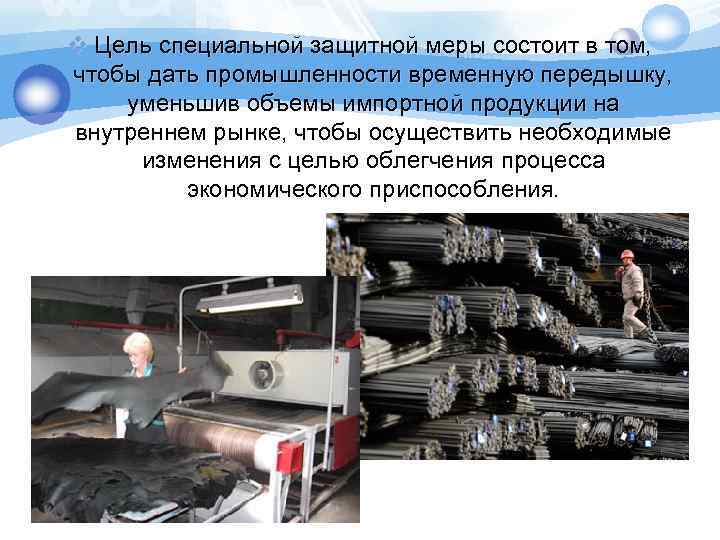 Цель специальной защитной меры состоит в том, чтобы дать промышленности временную передышку, уменьшив объемы импортной продукции на внутреннем рынке, чтобы осуществить необходимые изменения с целью облегчения процесса экономического приспособления.