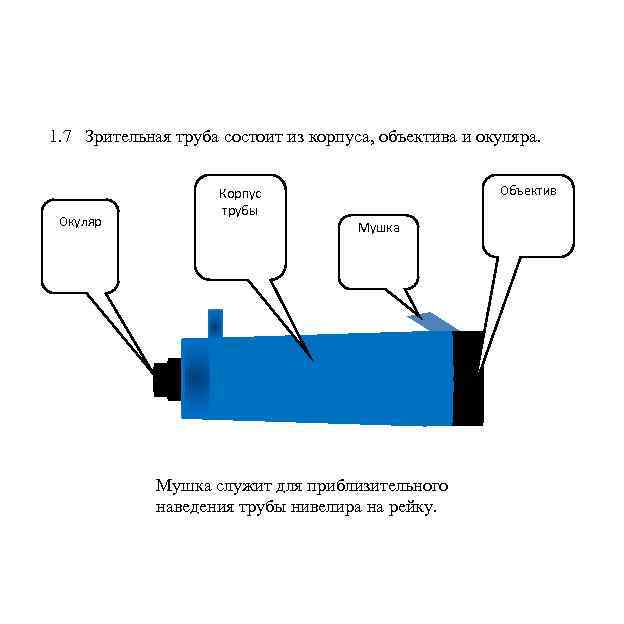 1.7 Зрительная труба состоит из корпуса, объектива и окуляра.

Окуляр

Корпус трубы

Мушка

Объектив

Мушка служит для приблизительного наведения трубы нивелира на рейку.