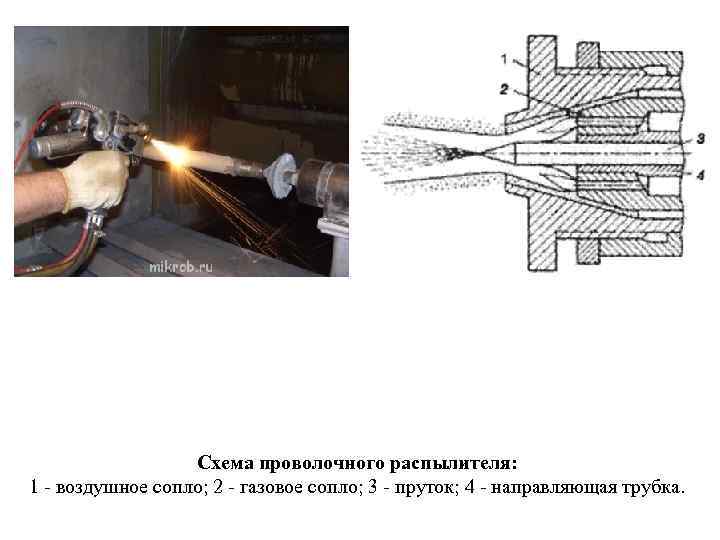 mikrob.ru

1
2
3
4

Схема проволочного распылителя:
1 - воздушное сопло; 2 - газовое сопло; 3 - пруток; 4 - направляющая трубка.