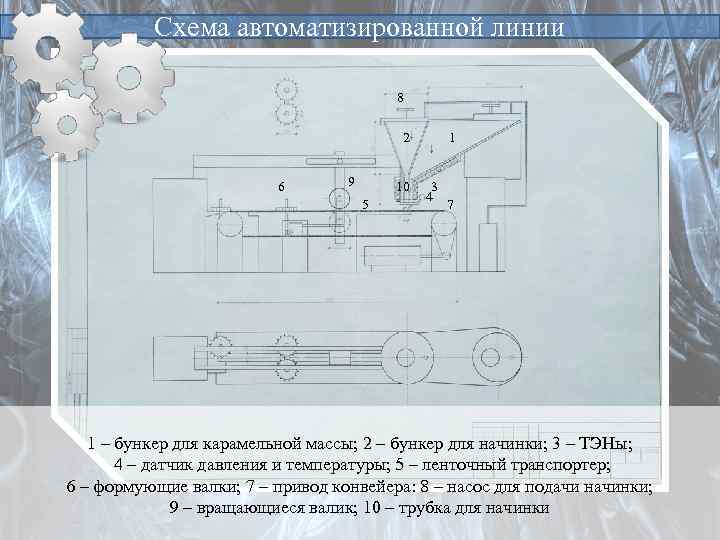 Схема автоматизированной линии

8
2
1
6
9
10
3
4
5
7

1 – бункер для карамельной массы; 2 – бункер для начинки; 3 – ТЭНы; 4 – датчик давления и температуры; 5 – ленточный транспортер; 6 – формующие валки; 7 – привод конвейера: 8 – насос для подачи начинки; 9 – вращающиеся валик; 10 – трубка для начинки