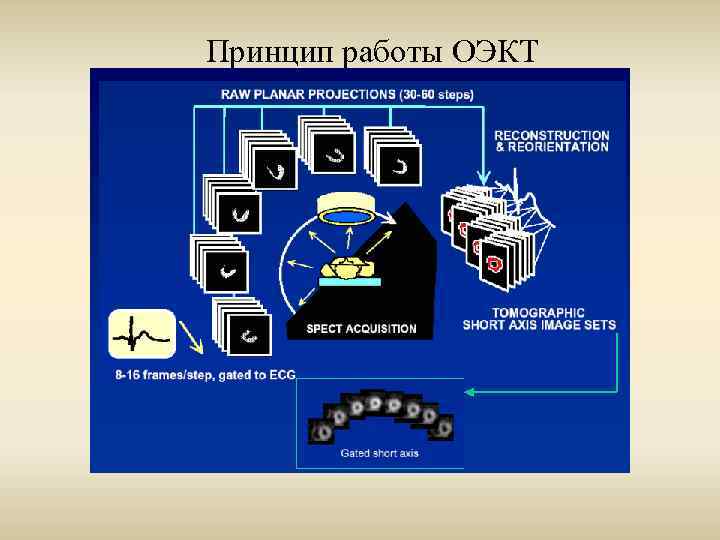 Принцип работы ОЭКТ

RAW PLANAR PROJECTIONS (30-60 steps)

RECONSTRUCTION & REORIENTATION

SPECT ACQUISITION

TOMOGRAPHIC SHORT AXIS IMAGE SETS

8-16 frames/step, gated to ECG

Gated short axis