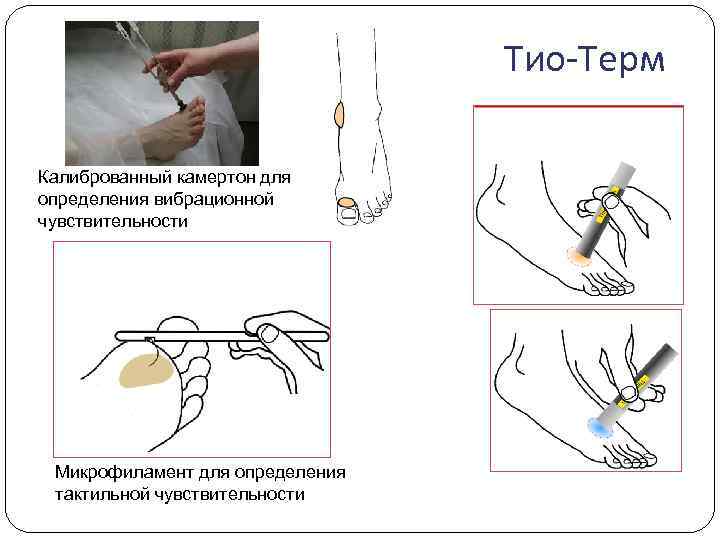 Тио-Терм

Калиброванный камертон для определения вибрационной чувствительности

Микрофиламент для определения тактильной чувствительности