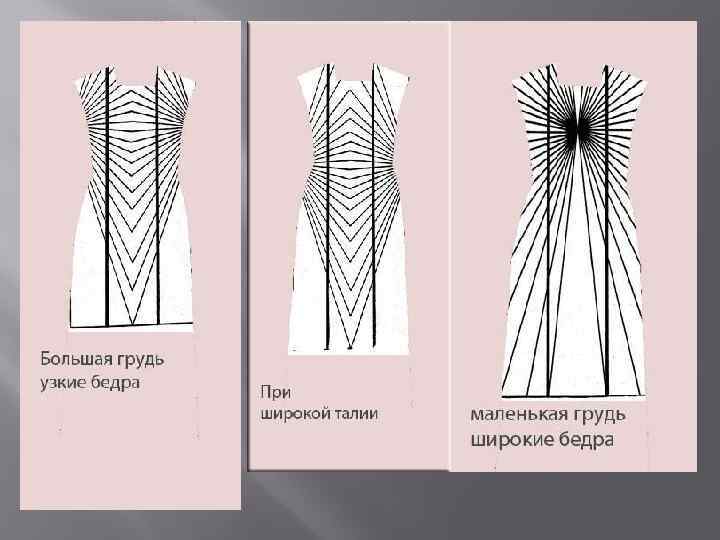 Большая грудь
узкие бедра

При
широкой талии

маленькая грудь
широкие бедра