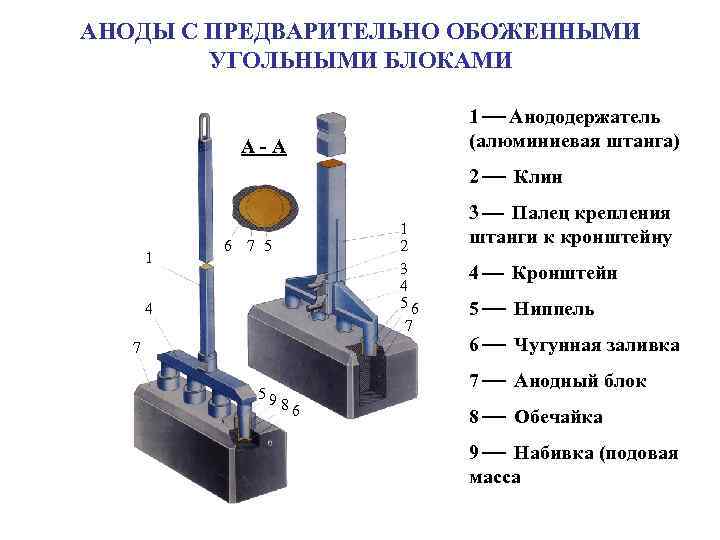 АНОДЫ С ПРЕДВАРИТЕЛЬНО ОБОЖЕННЫМИ УГОЛЬНЫМИ БЛОКАМИ

А - А

6 7 5

1

4

7

5 9 8 6

1
2
3
4
5 6
7

1 — Анододержатель (алюминиевая штанга)

2 — Клин

3 — Палец крепления штанги к кронштейну

4 — Кронштейн

5 — Ниппель

6 — Чугунная заливка

7 — Анодный блок

8 — Обечайка

9 — Набивка (подовая масса