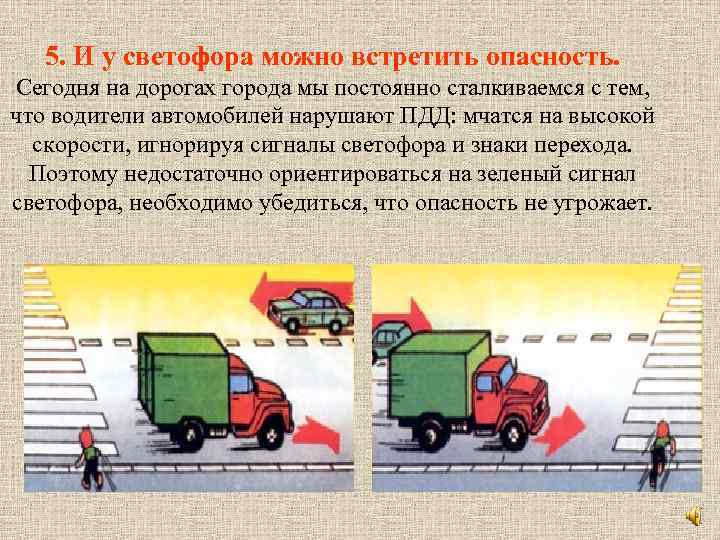 5. И у светофора можно встретить опасность.

Сегодня на дорогах города мы постоянно сталкиваемся с тем, что водители автомобилей нарушают ПДД: мчатся на высокой скорости, игнорируя сигналы светофора и знаки перехода. Поэтому недостаточно ориентироваться на зеленый сигнал светофора, необходимо убедиться, что опасность не угрожает.