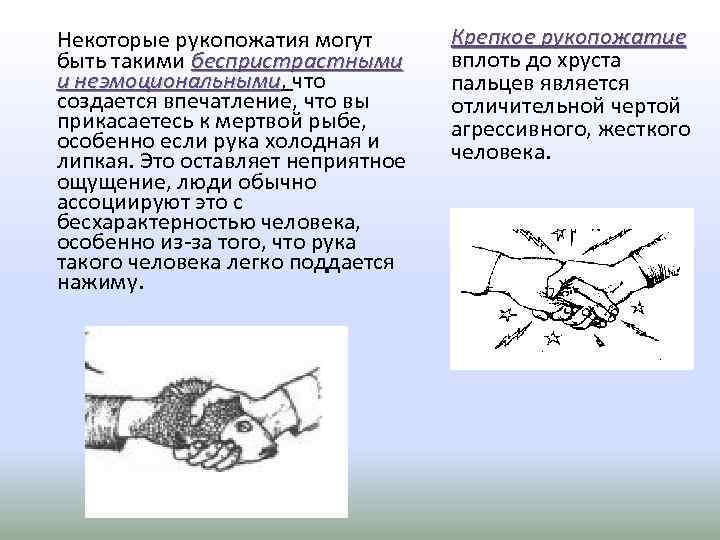 Некоторые рукопожатия могут быть такими беспристрастными и неэмоциональными, что создается впечатление, что вы прикасаетесь к мертвой рыбе, особенно если рука холодная и липкая. Это оставляет неприятное ощущение, люди обычно ассоциируют это с бесхарактерностью человека, особенно из-за того, что рука такого человека легко поддается нажиму.

Крепкое рукопожатие вплоть до хруста пальцев является отличительной чертой агрессивного, жесткого человека.