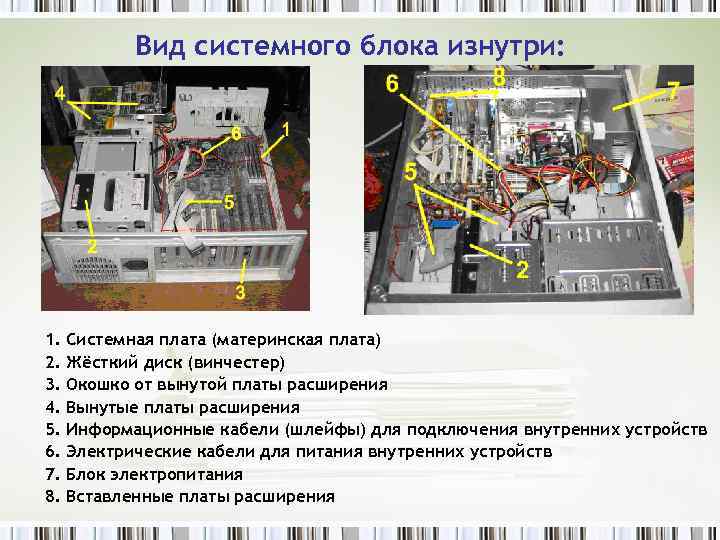 Вид системного блока изнутри:

4
6
1
5
2
3

6
8
7
5
2

1. Системная плата (материнская плата)
2. Жёсткий диск (винчестер)
3. Окошко от вынутой платы расширения
4. Вынутые платы расширения
5. Информационные кабели (шлейфы) для подключения внутренних устройств
6. Электрические кабели для питания внутренних устройств
7. Блок электропитания
8. Вставленные платы расширения