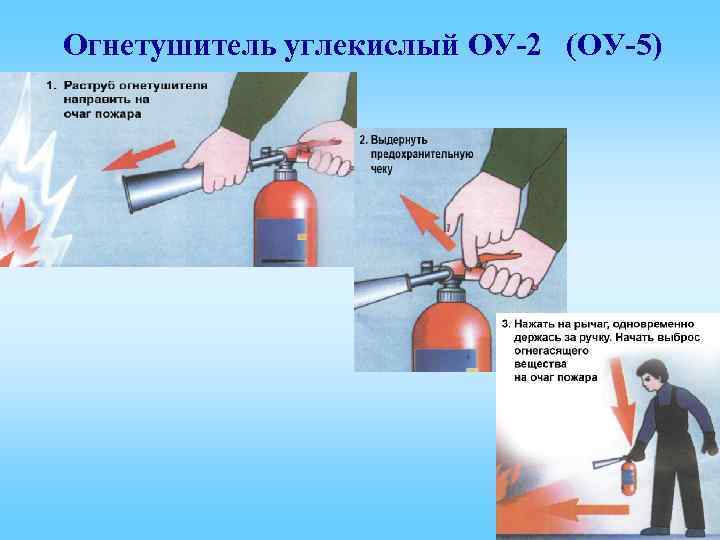 Огнетушитель углекислый ОУ-2 (ОУ-5)

1. Раструб огнетушителя направить на очаг пожара

2. Выдернуть предохранительную чеку

3. Нажать на рычаг, одновременно держась за ручку. Начать выброс огнегасящего вещества на очаг пожара