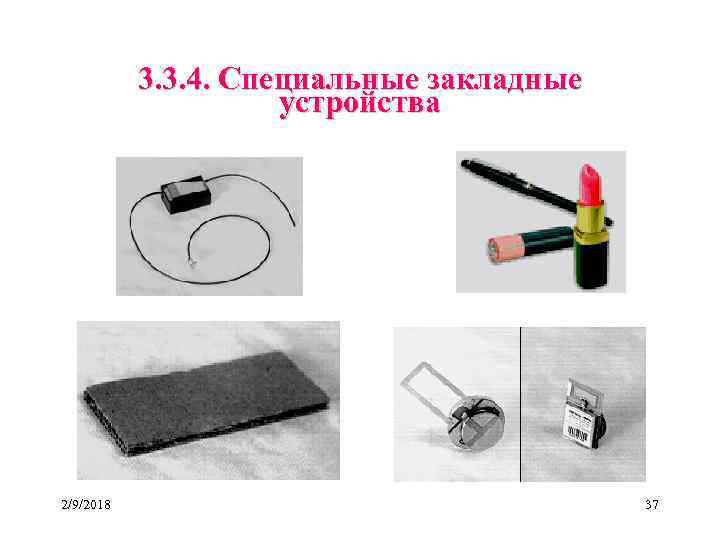 3.3.4. Специальные закладные устройства

2/9/2018

37