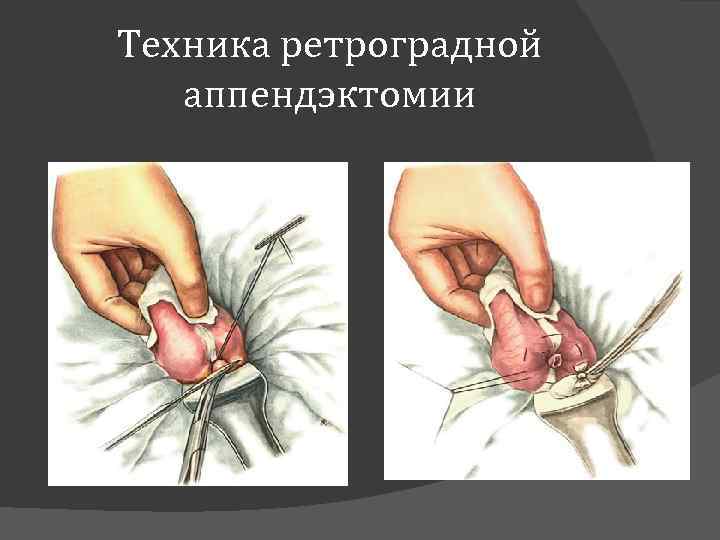 Техника ретроградной аппендэктомии