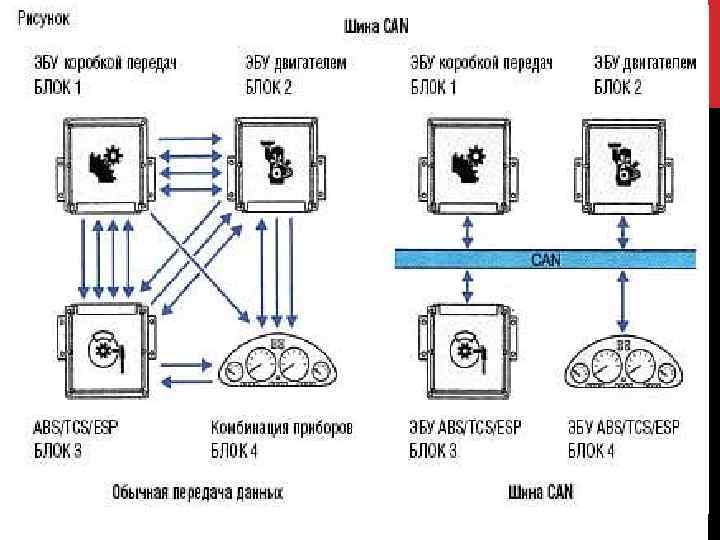 Рисунок

Шина CAN

ЭБУ коробкой передач
БЛОК 1

ЭБУ двигателем
БЛОК 2

ЭБУ коробкой передач
БЛОК 1

ЭБУ двигателем
БЛОК 2

CAN

ABS/TCS/ESP
БЛОК 3

Комбинация приборов
БЛОК 4

ЭБУ ABS/TCS/ESP
БЛОК 3

ЭБУ ABS/TCS/ESP
БЛОК 4

Обычная передача данных

Шина CAN