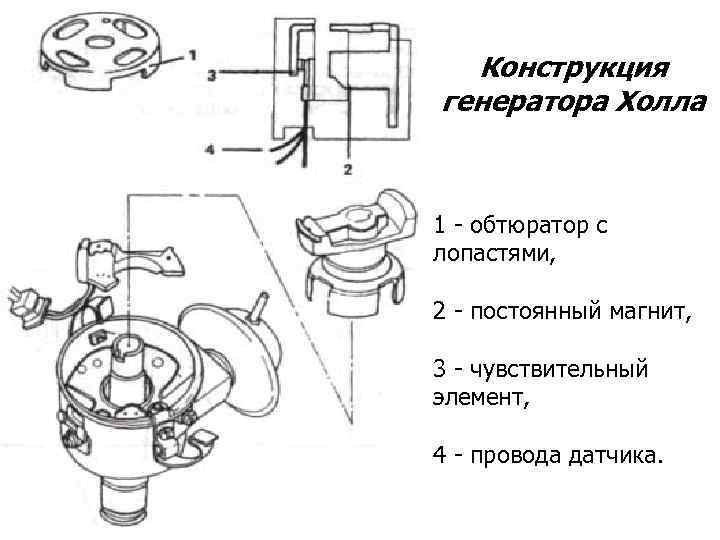 1

3

4

2

Конструкция генератора Холла

1 - обтюратор с лопастями,

2 - постоянный магнит,

3 - чувствительный элемент,

4 - провода датчика.