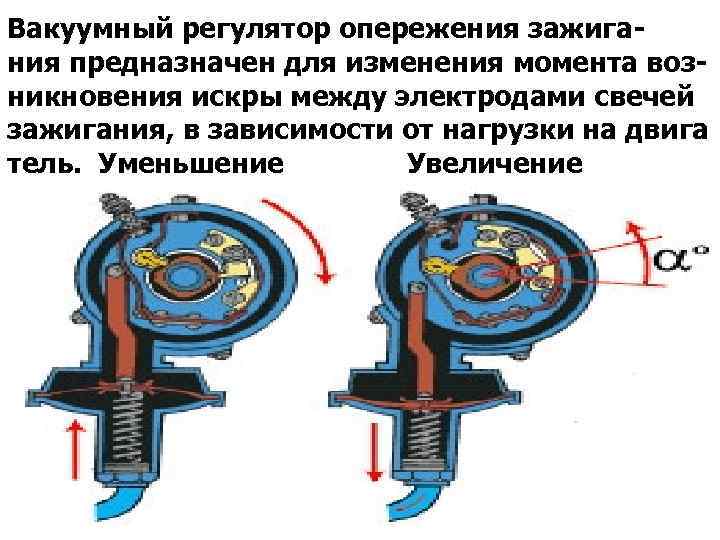 Вакуумный регулятор опережения зажигания предназначен для изменения момента возникновения искры между электродами свечей зажигания, в зависимости от нагрузки на двига тель. Уменьшение Увеличение

$\alpha°$