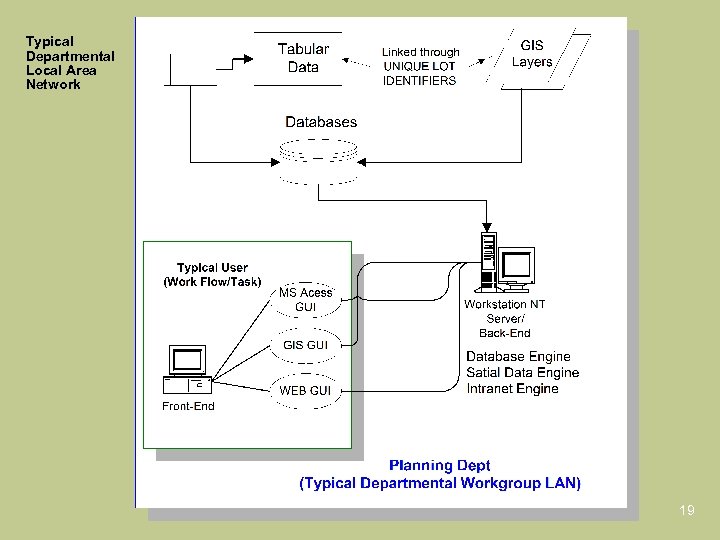 Typical Departmental Local Area Network

Tabular Data

Linked through UNIQUE LOT IDENTIFIERS

GIS Layers

Databases

Typical User (Work Flow/Task)

MS Acess GUI

GIS GUI

WEB GUI

Front-End

Workstation NT Server/ Back-End

Database Engine
Satial Data Engine
Intranet Engine

Planning Dept
(Typical Departmental Workgroup LAN)

19