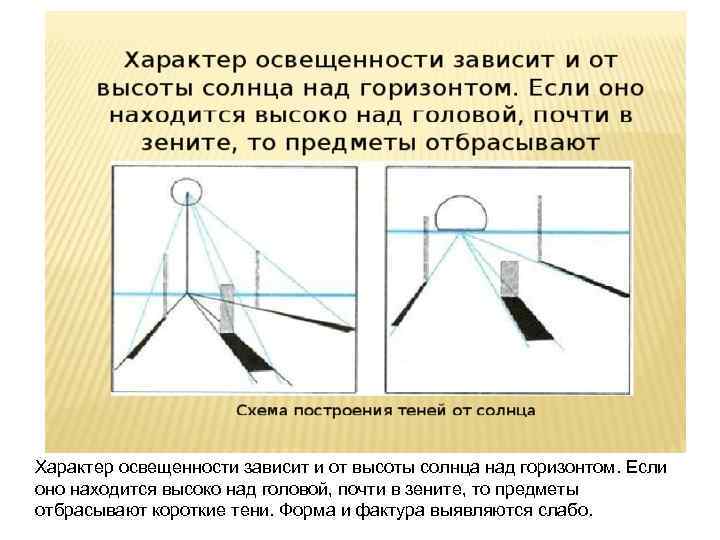 Характер освещенности зависит и от высоты солнца над горизонтом. Если оно находится высоко над головой, почти в зените, то предметы отбрасывают

Схема построения теней от солнца

Характер освещенности зависит и от высоты солнца над горизонтом. Если оно находится высоко над головой, почти в зените, то предметы отбрасывают короткие тени. Форма и фактура выявляются слабо.