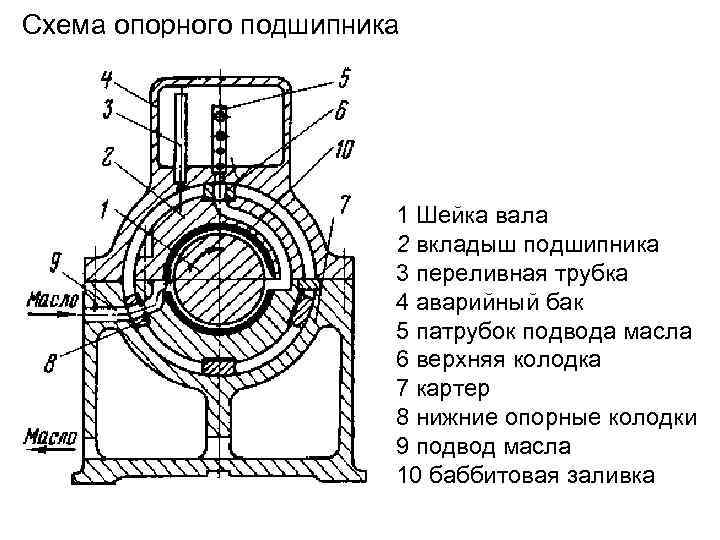 Схема опорного подшипника

4
3
2
1
9
Масло
8
Масло
5
6
10
7

1 Шейка вала
2 вкладыш подшипника
3 переливная трубка
4 аварийный бак
5 патрубок подвода масла
6 верхняя колодка
7 картер
8 нижние опорные колодки
9 подвод масла
10 баббитовая заливка