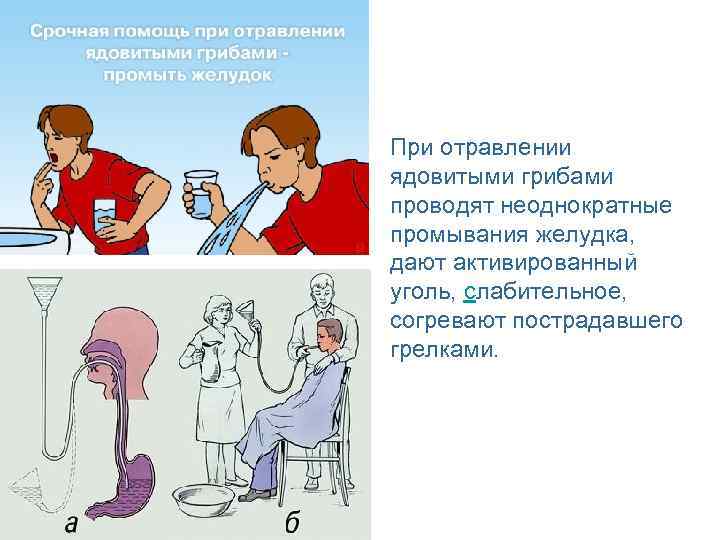 Срочная помощь при отравлении ядовитыми грибами - промыть желудок

а

б

При отравлении ядовитыми грибами проводят неоднократные промывания желудка, дают активированный уголь, слабительное, согревают пострадавшего грелками.