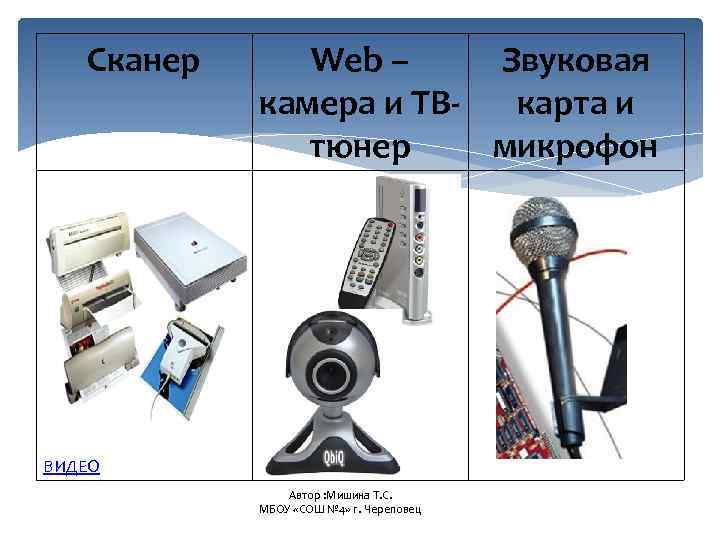 | Сканер | Web – камера и ТВ-тюнер | Звуковая карта и микрофон |
|---|---|---|
| ВИДЕО | QbiQ | |

Автор :Мишина Т.С.
МБОУ «СОШ №4» г. Череповец