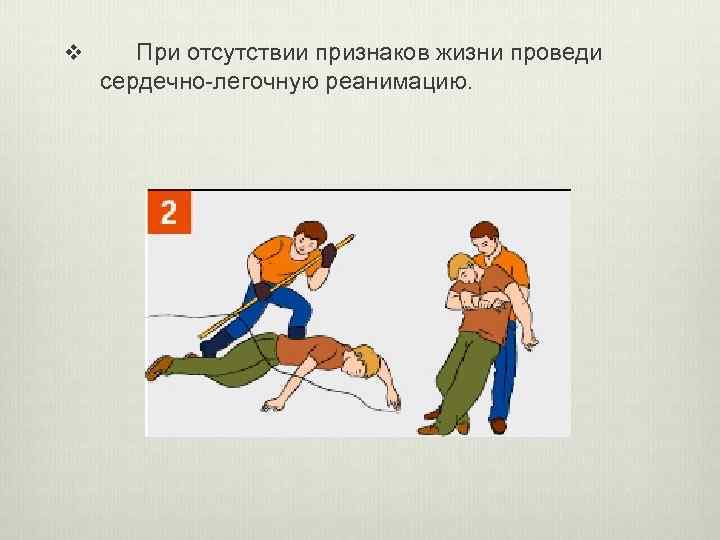 ❖ При отсутствии признаков жизни проведи сердечно-легочную реанимацию.

2