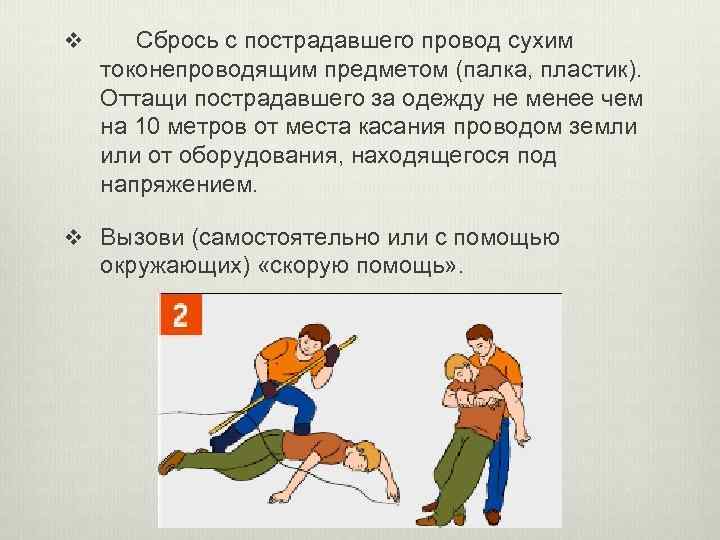 ❖ Сбрось с пострадавшего провод сухим токонепроводящим предметом (палка, пластик). Оттащи пострадавшего за одежду не менее чем на 10 метров от места касания проводом земли или от оборудования, находящегося под напряжением.

❖ Вызови (самостоятельно или с помощью окружающих) «скорую помощь».

2