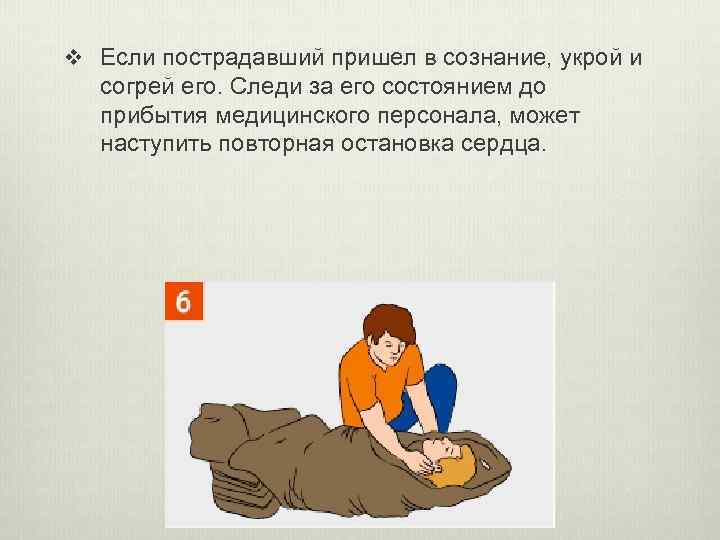 ❖ Если пострадавший пришел в сознание, укрой и согрей его. Следи за его состоянием до прибытия медицинского персонала, может наступить повторная остановка сердца.

6