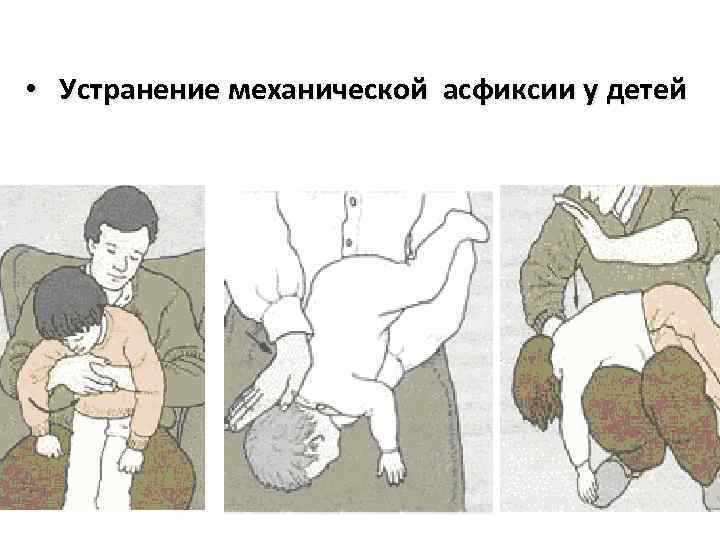 • Устранение механической асфиксии у детей