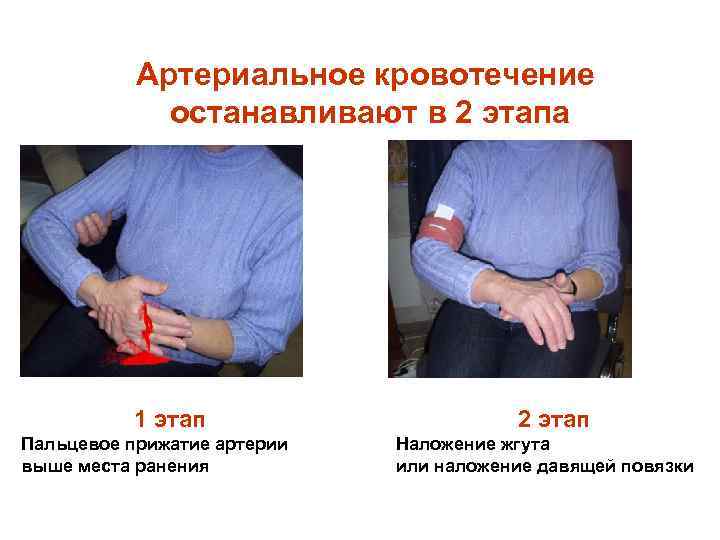 Артериальное кровотечение останавливают в 2 этапа

1 этап
Пальцевое прижатие артерии выше места ранения

2 этап
Наложение жгута или наложение давящей повязки