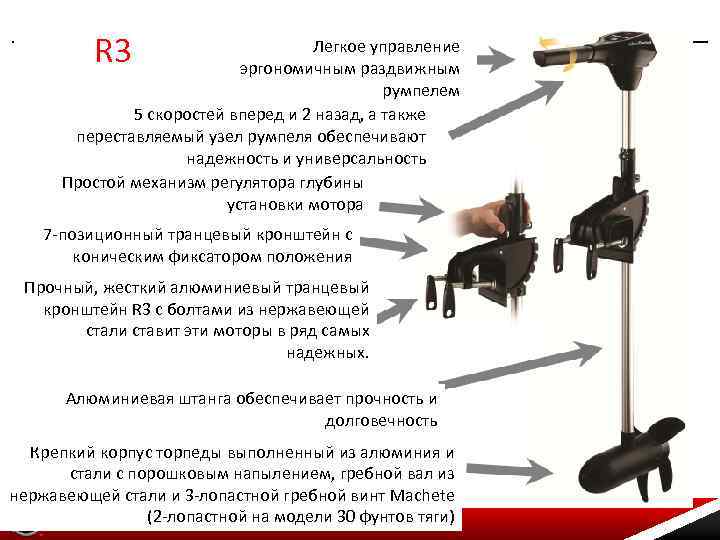 R3

Легкое управление эргономичным раздвижным румпелем

5 скоростей вперед и 2 назад, а также переставляемый узел румпеля обеспечивают надежность и универсальность

Простой механизм регулятора глубины установки мотора

7-позиционный транцевый кронштейн с коническим фиксатором положения

Прочный, жесткий алюминиевый транцевый кронштейн R3 с болтами из нержавеющей стали ставит эти моторы в ряд самых надежных.

Алюминиевая штанга обеспечивает прочность и долговечность

Крепкий корпус торпеды выполненный из алюминия и стали с порошковым напылением, гребной вал из нержавеющей стали и 3-лопастной гребной винт Machete (2-лопастной на модели 30 фунтов тяги)