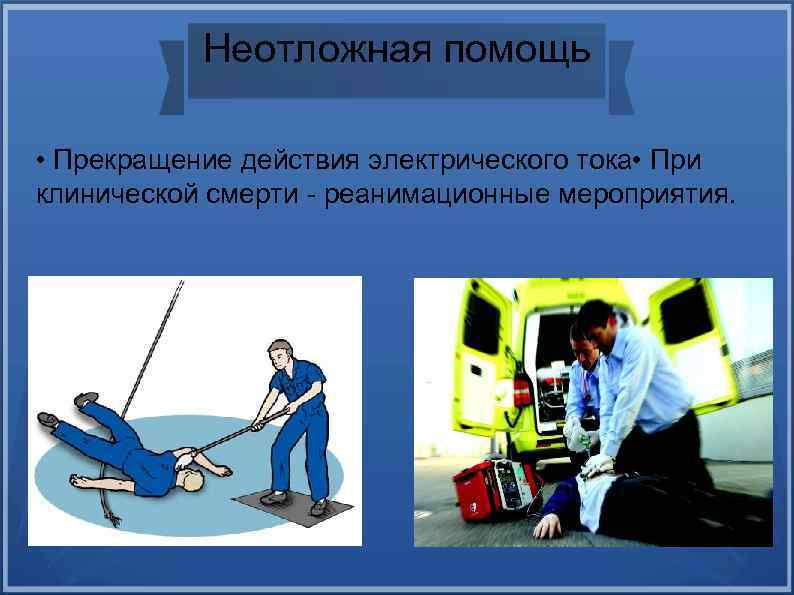 Неотложная помощь

• Прекращение действия электрического тока• При клинической смерти - реанимационные мероприятия.