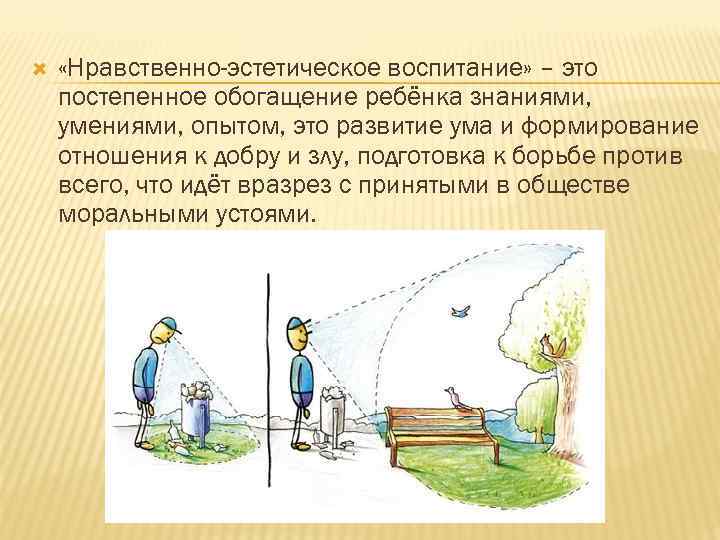 «Нравственно-эстетическое воспитание» – это постепенное обогащение ребёнка знаниями, умениями, опытом, это развитие ума и формирование отношения к добру и злу, подготовка к борьбе против всего, что идёт вразрез с принятыми в обществе моральными устоями.