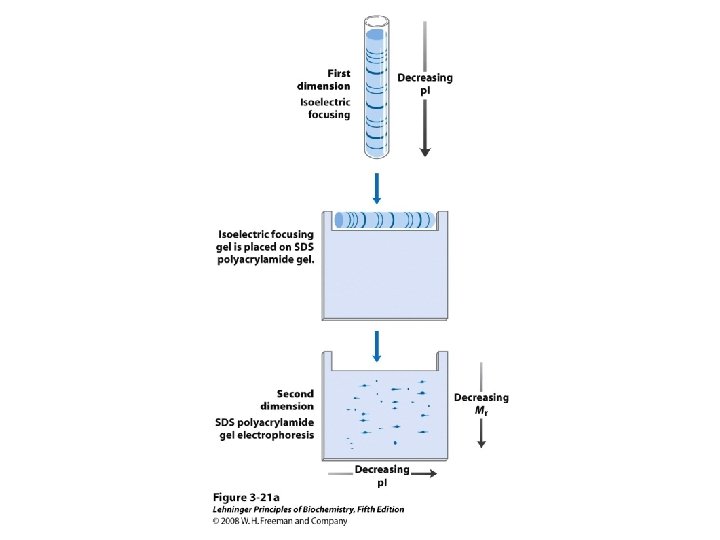 First dimension
Isoelectric focusing

Decreasing pI

Isoelectric focusing gel is placed on SDS polyacrylamide gel.

Second dimension
SDS polyacrylamide gel electrophoresis

Decreasing $M_r$

Decreasing pI

Figure 3-21a
Lehninger Principles of Biochemistry, Fifth Edition
© 2008 W. H. Freeman and Company