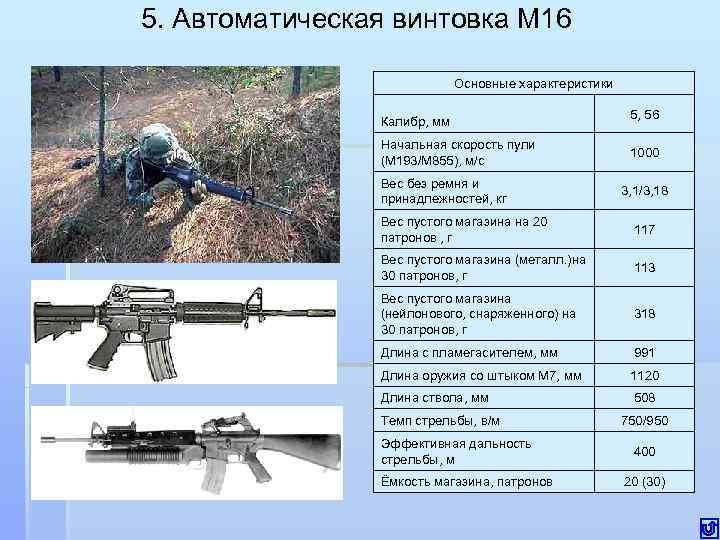 5. Автоматическая винтовка М16

| Основные характеристики | |
|---|---|
| Калибр, мм | 5, 56 |
| Начальная скорость пули (М193/М855), м/с | 1000 |
| Вес без ремня и принадлежностей, кг | 3,1/3,18 |
| Вес пустого магазина на 20 патронов , г | 117 |
| Вес пустого магазина (металл.)на 30 патронов, г | 113 |
| Вес пустого магазина (нейлонового, снаряженного) на 30 патронов, г | 318 |
| Длина с пламегасителем, мм | 991 |
| Длина оружия со штыком М7, мм | 1120 |
| Длина ствола, мм | 508 |
| Темп стрельбы, в/м | 750/950 |
| Эффективная дальность стрельбы, м | 400 |
| Ёмкость магазина, патронов | 20 (30) |