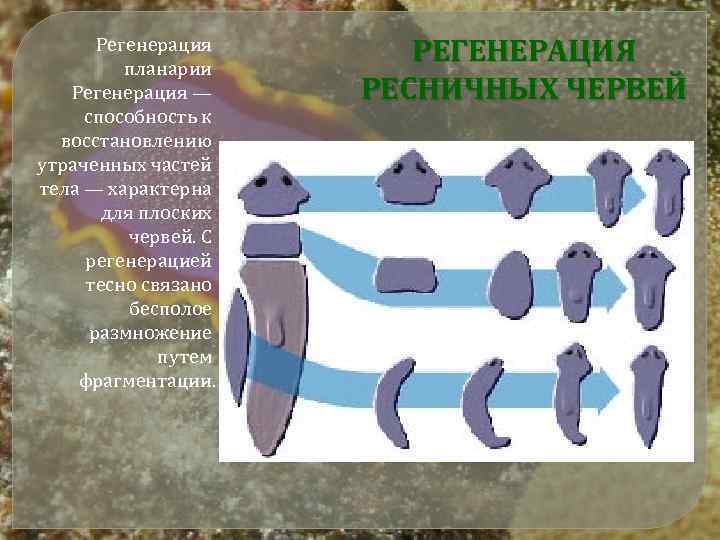 Регенерация планарии Регенерация — способность к восстановлению утраченных частей тела — характерна для плоских червей. С регенерацией тесно связано бесполое размножение путем фрагментации.

РЕГЕНЕРАЦИЯ РЕСНИЧНЫХ ЧЕРВЕЙ