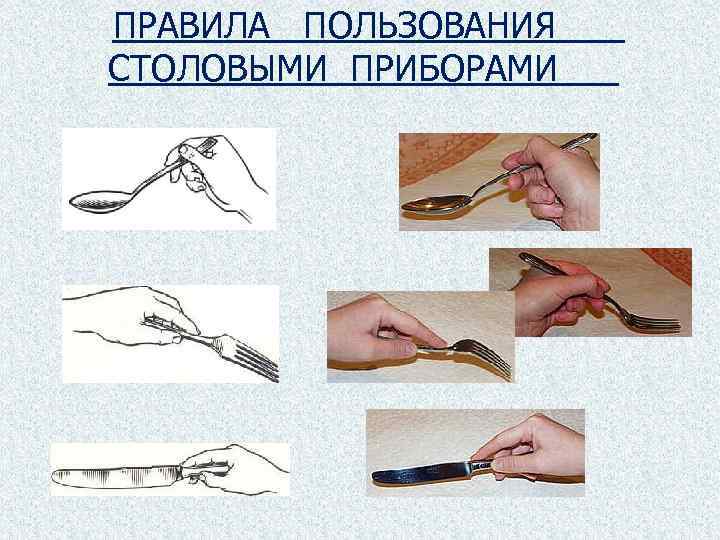 ПРАВИЛА ПОЛЬЗОВАНИЯ СТОЛОВЫМИ ПРИБОРАМИ