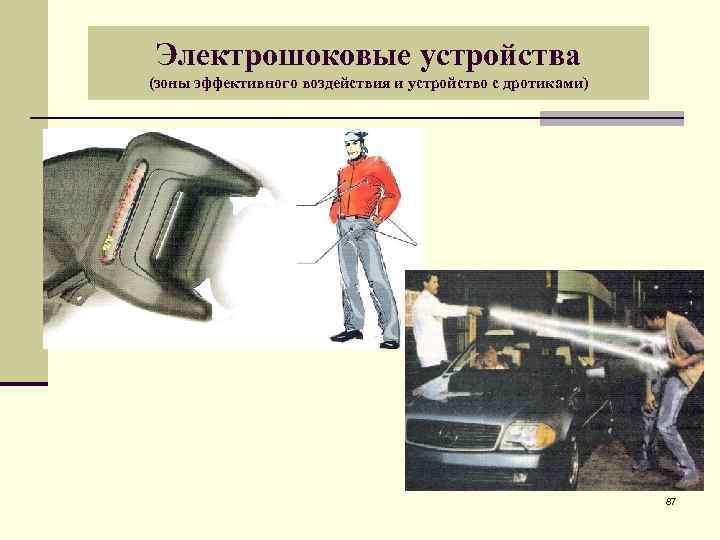 Электрошоковые устройства
(зоны эффективного воздействия и устройство с дротиками)

87