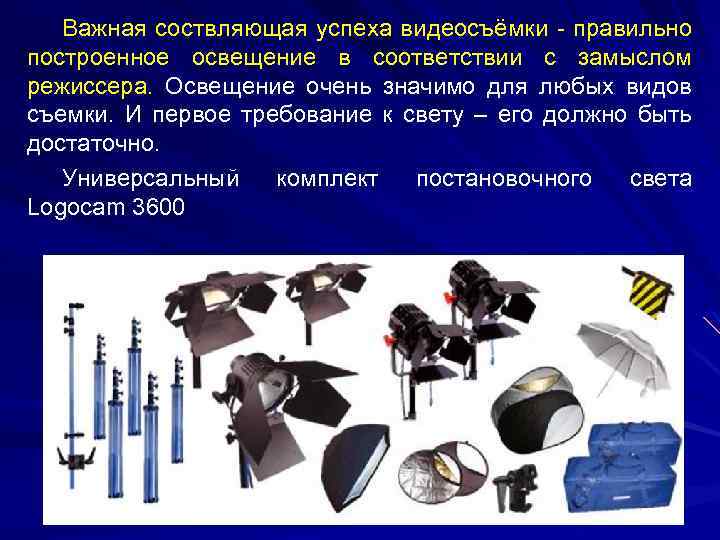 Важная соствляющая успеха видеосъёмки - правильно построенное освещение в соответствии с замыслом режиссера. Освещение очень значимо для любых видов съемки. И первое требование к свету – его должно быть достаточно.

Универсальный комплект постановочного света Logocam 3600