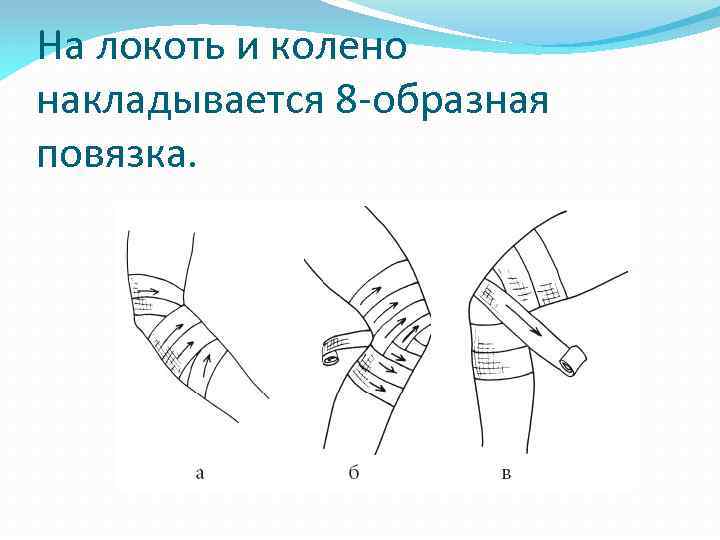 На локоть и колено накладывается 8-образная повязка.

а

б

в