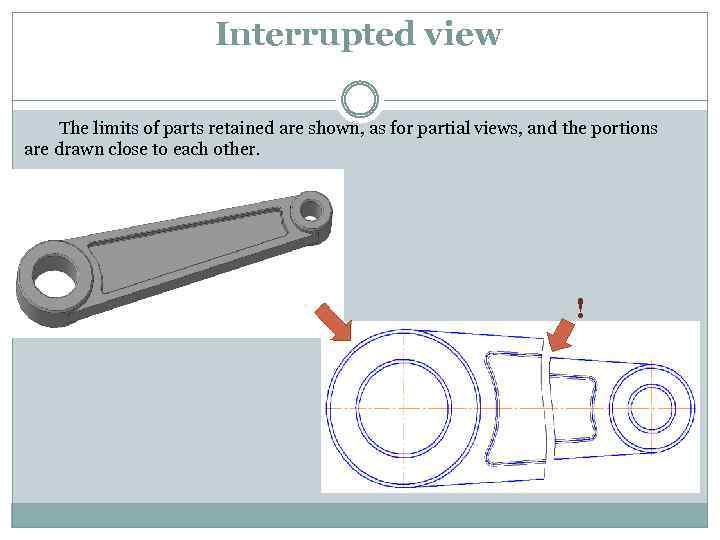 Interrupted view

The limits of parts retained are shown, as for partial views, and the portions are drawn close to each other.

!