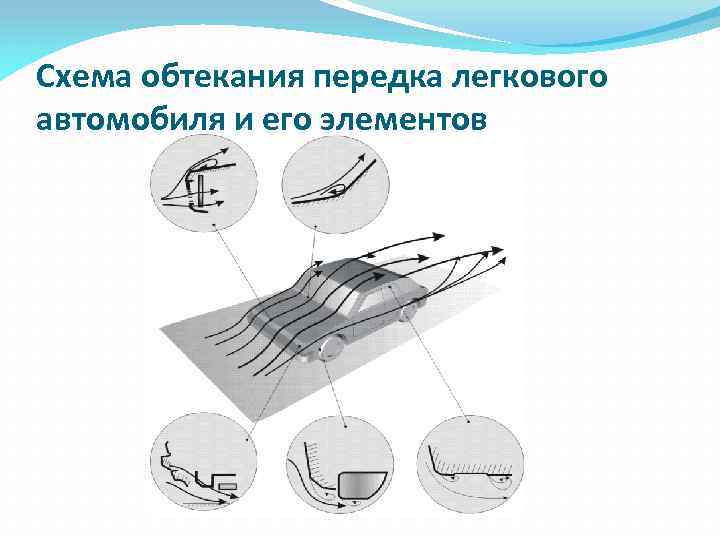 Схема обтекания передка легкового автомобиля и его элементов