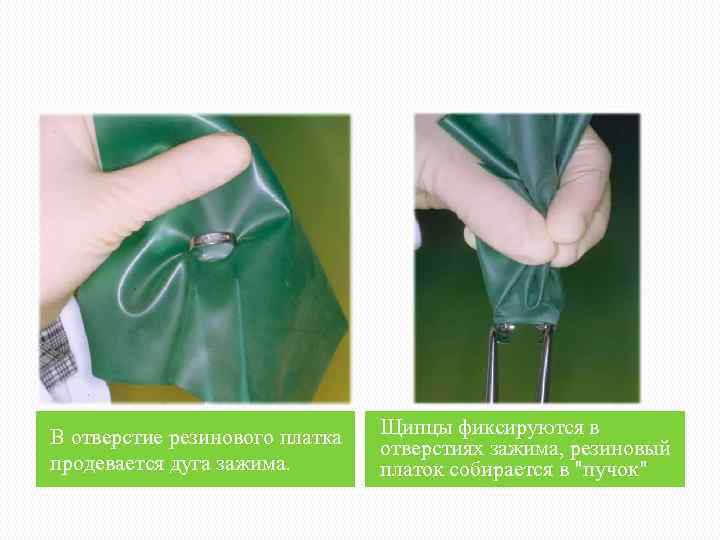 В отверстие резинового платка продевается дуга зажима.

Щипцы фиксируются в отверстиях зажима, резиновый платок собирается в "пучок"