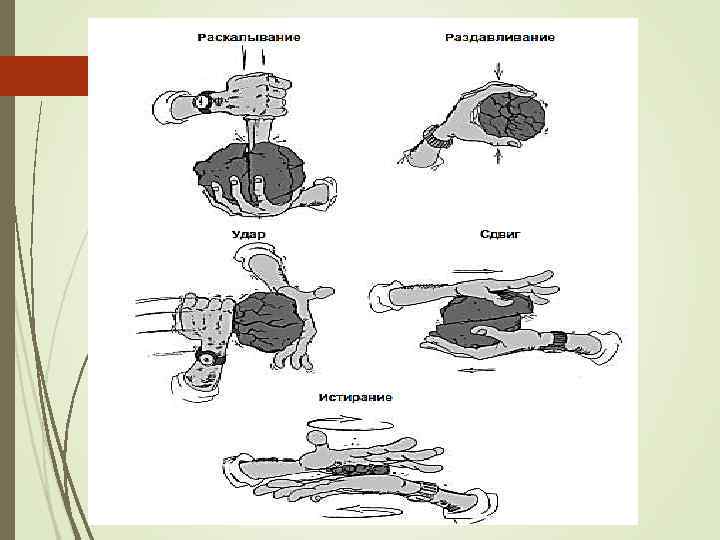 Раскалывание

Раздавливание

Удар

Сдвиг

Истирание