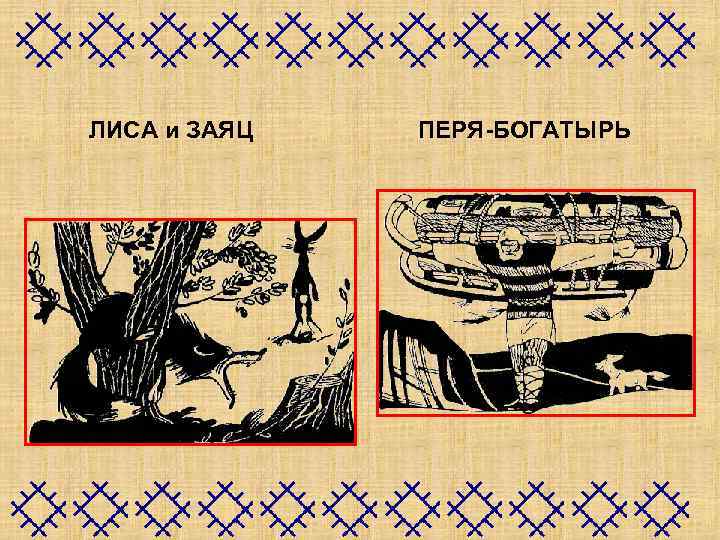 ЛИСА и ЗАЯЦ

ПЕРЯ-БОГАТЫРЬ