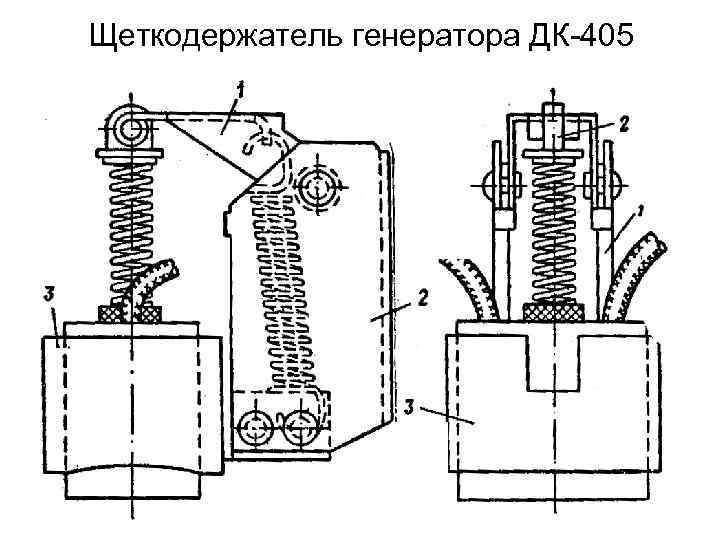 Щеткодержатель генератора ДК-405

1

3

2

2

1

3