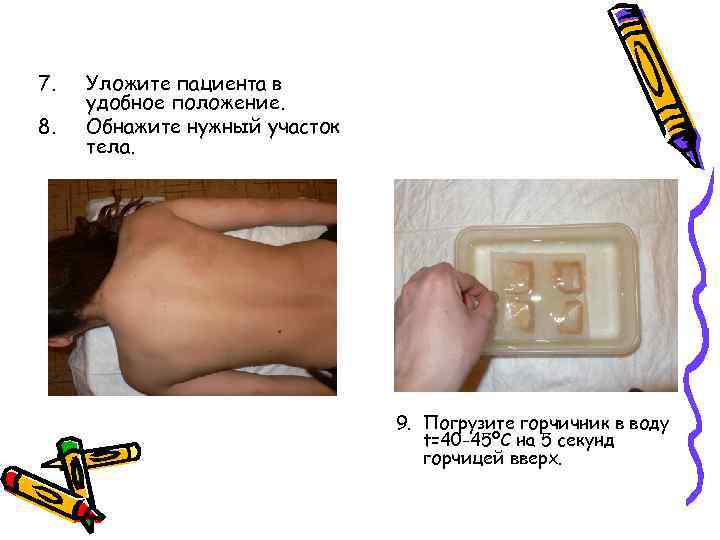 7. Уложите пациента в удобное положение.
8. Обнажите нужный участок тела.

9. Погрузите горчичник в воду t=40-45°C на 5 секунд горчицей вверх.